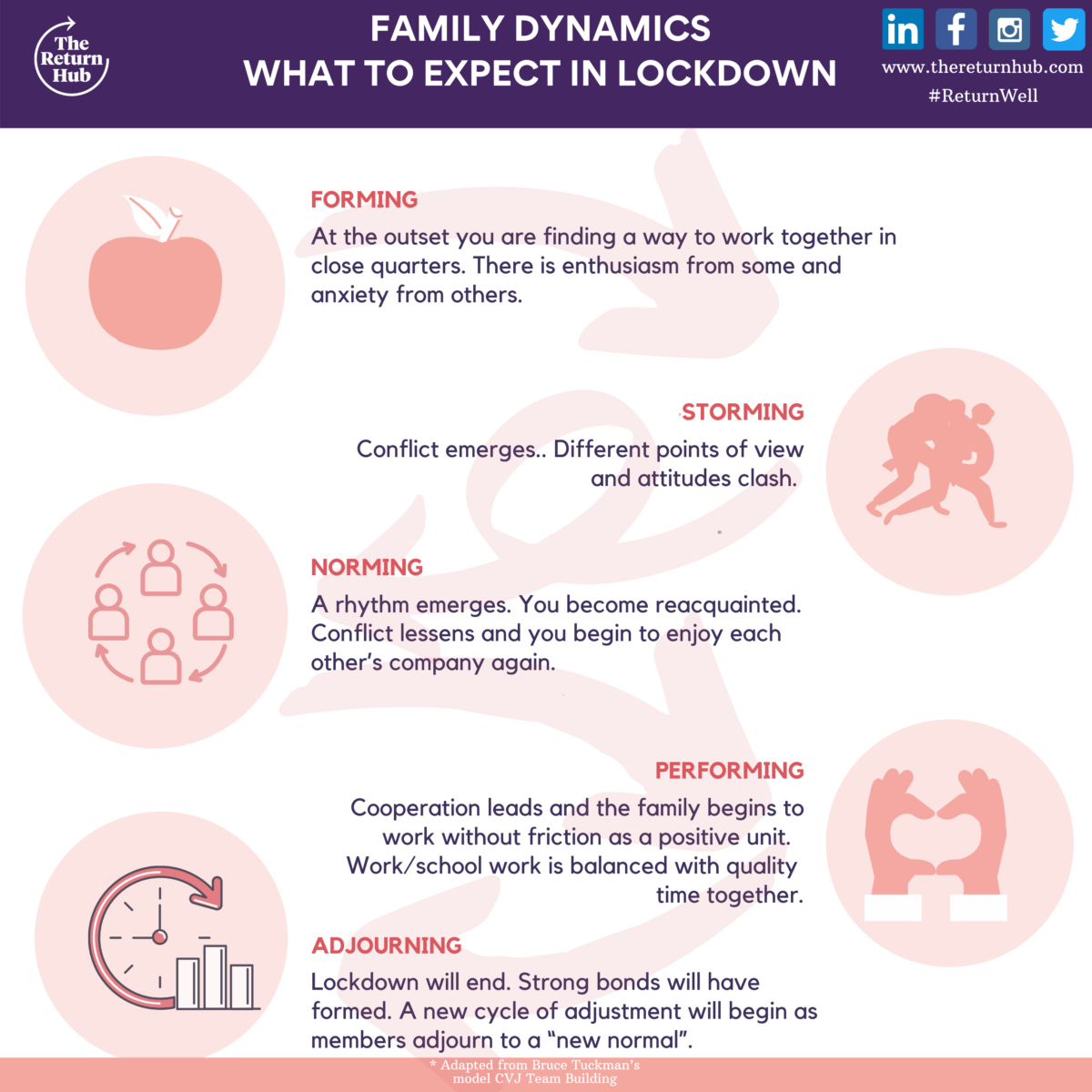 The Return Hub

FAMILY DYNAMICS
WHAT TO EXPECT IN LOCKDOWN

www.thereturnhub.com
#ReturnWell

FORMING
At the outset you are finding a way to work together in close quarters. There is enthusiasm from some and anxiety from others.

STORMING
Conflict emerges.. Different points of view and attitudes clash.

NORMING
A rhythm emerges. You become reacquainted. Conflict lessens and you begin to enjoy each other's company again.

PERFORMING
Cooperation leads and the family begins to work without friction as a positive unit. Work/school work is balanced with quality time together.

ADJOURNING
Lockdown will end. Strong bonds will have formed. A new cycle of adjustment will begin as members adjourn to a "new normal".

* Adapted from Bruce Tuckman's model CVJ Team Building